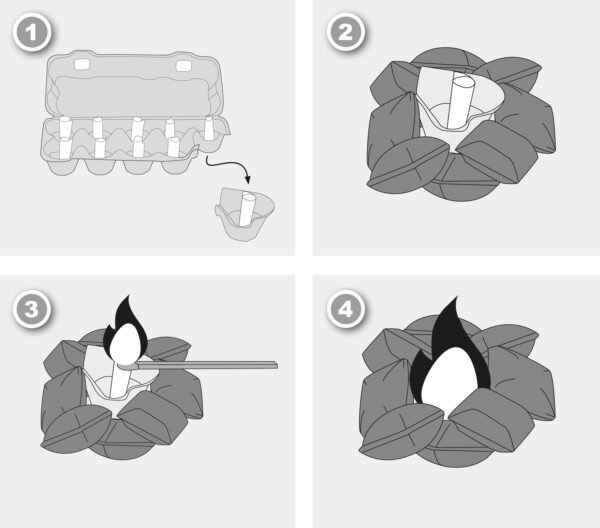 1

2

3

4